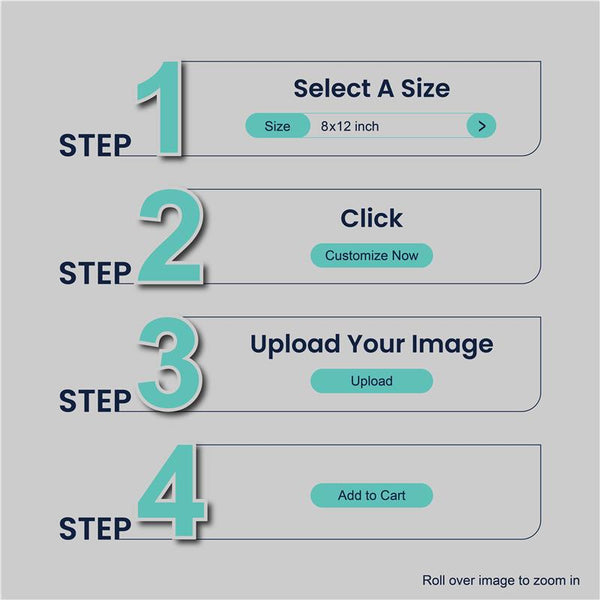 STEP 1

Select A Size

Size 8x12 inch >

STEP 2

Click

Customize Now

STEP 3

Upload Your Image

Upload

STEP 4

Add to Cart

Roll over image to zoom in