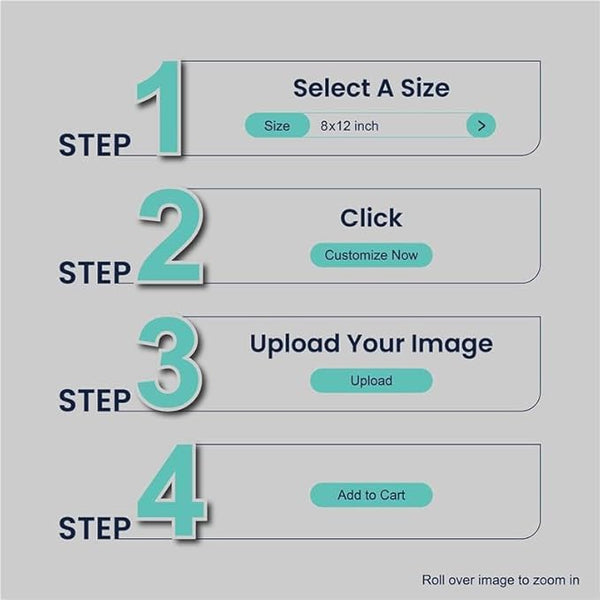 STEP 1
Select A Size
Size 8x12 inch >

STEP 2
Click
Customize Now

STEP 3
Upload Your Image
Upload

STEP 4
Add to Cart

Roll over image to zoom in